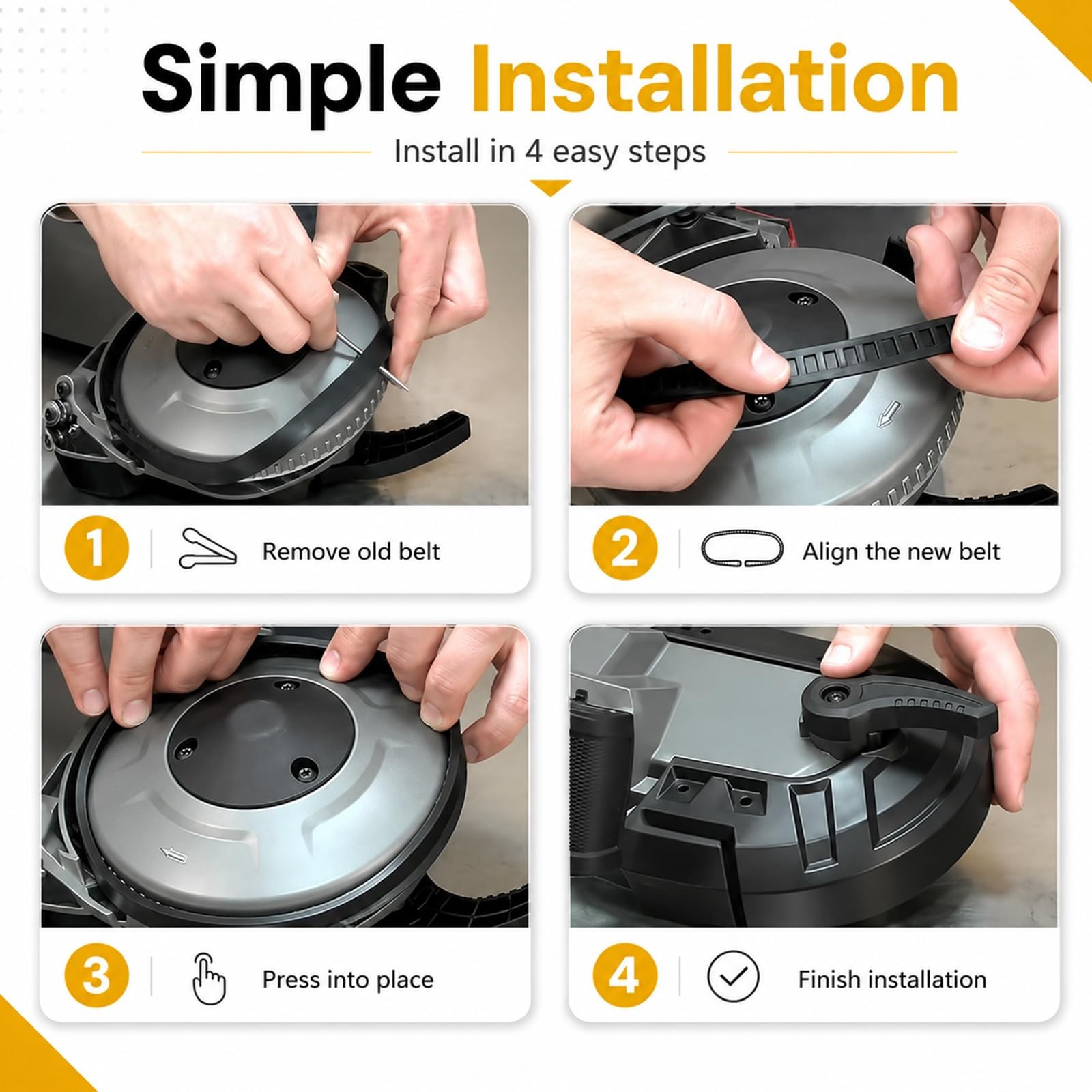 Simple Installation

Install in 4 easy steps

1 Remove old belt

2 Align the new belt

3 Press into place

4 Finish installation